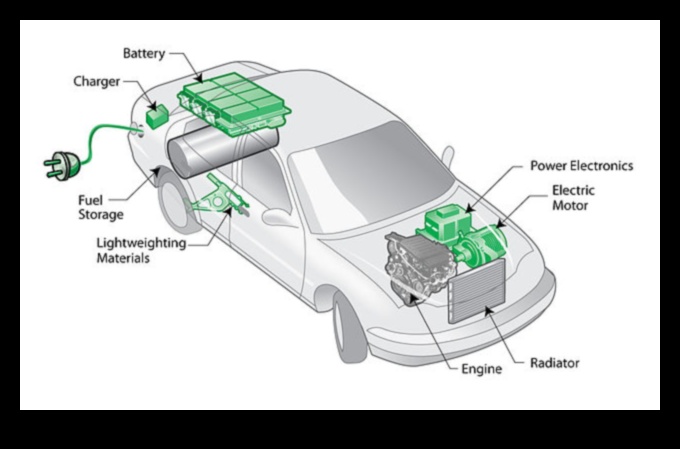 Battery
Charger
Fuel Storage
Lightweighting Materials
Power Electronics
Electric Motor
Engine
Radiator