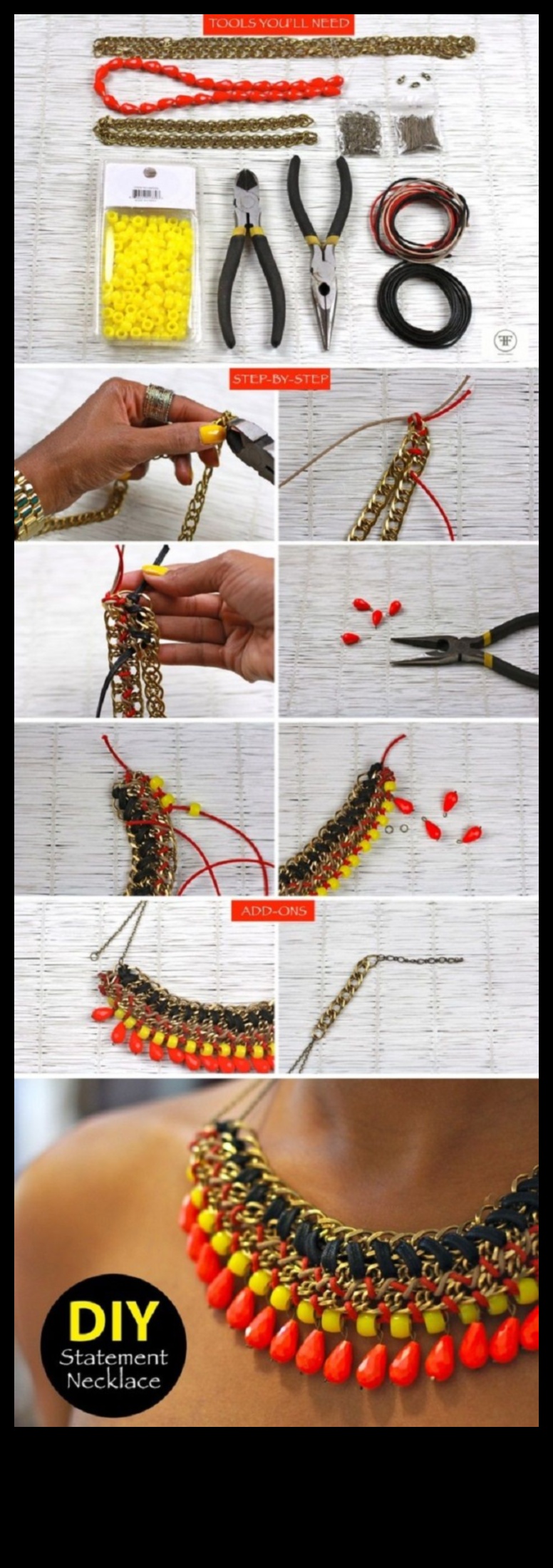 TOOLS YOU'LL NEED

STEP-BY-STEP

ADD-ONS

DIY
Statement
Necklace